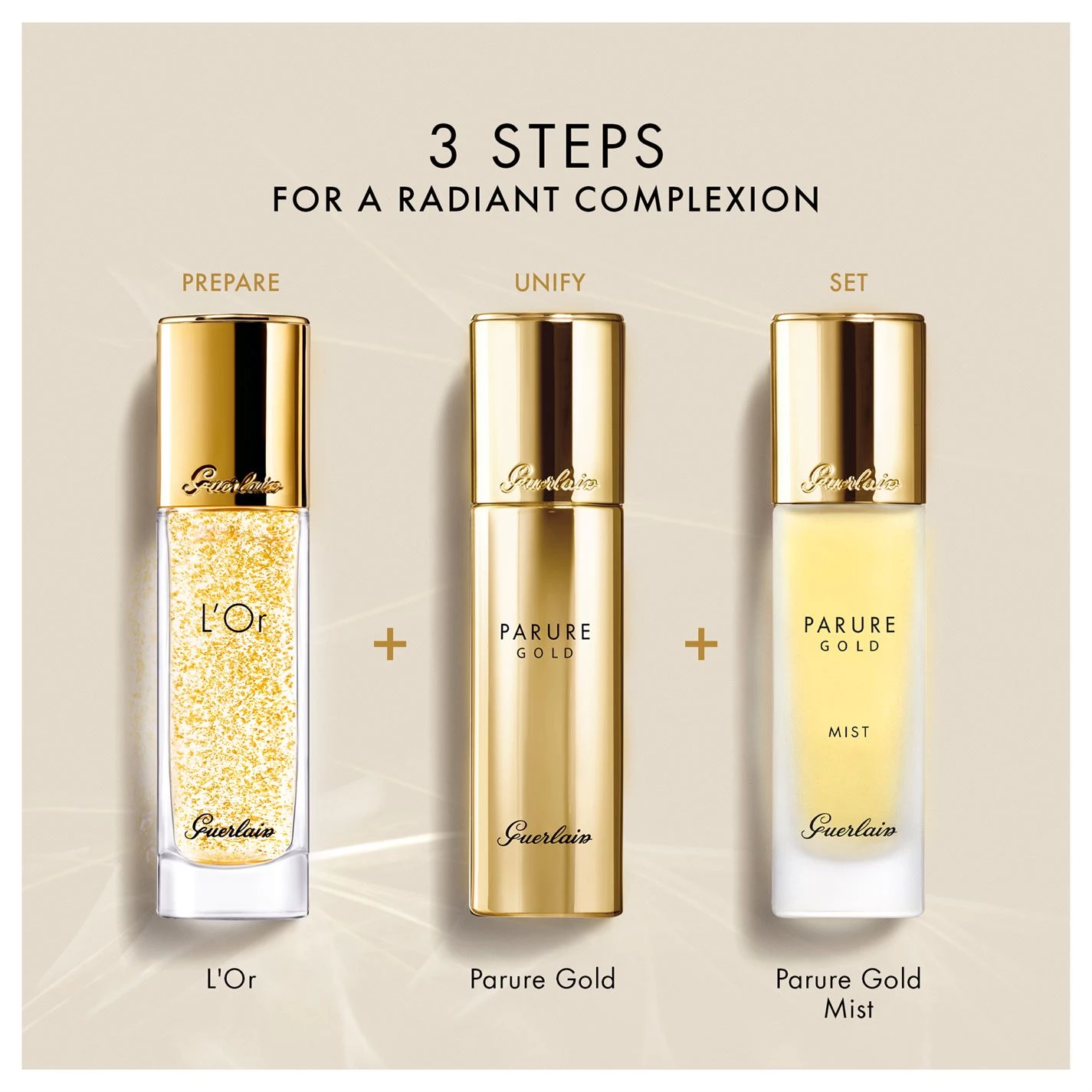 3 STEPS
FOR A RADIANT COMPLEXION

PREPARE

Guerlain

L'Or

Guerlain

L'Or

+

UNIFY

Guerlain

PARURE
GOLD

Guerlain

Parure Gold

+

SET

Guerlain

PARURE
GOLD

MIST

Guerlain

Parure Gold Mist